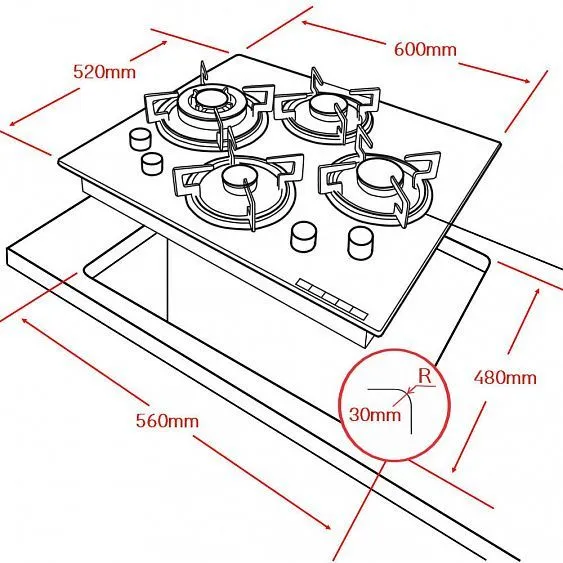 520mm

600mm

R

30mm

480mm

560mm