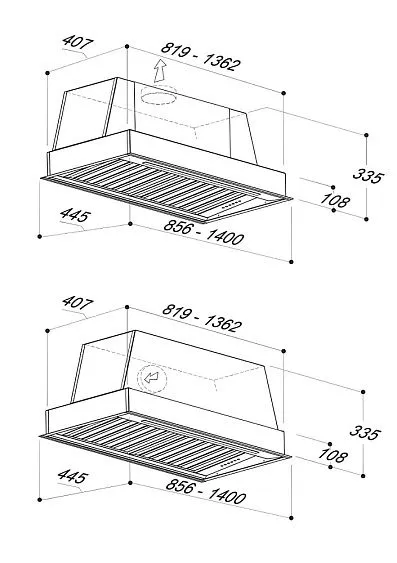 407
819 - 1362
335
108
445
856 - 1400

407
819 - 1362
335
108
445
856 - 1400