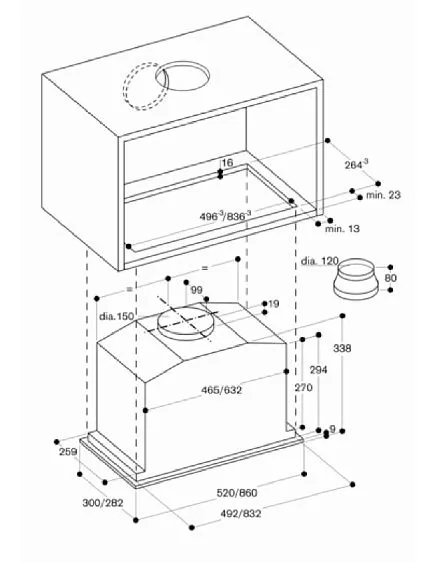 16
$264^{-3}$
min. 23
$496^{-3}/836^{-3}$
min. 13
dia. 120
80
=
=
99
19
dia.150
338
294
270
465/632
9
259
300/282
520/860
492/832