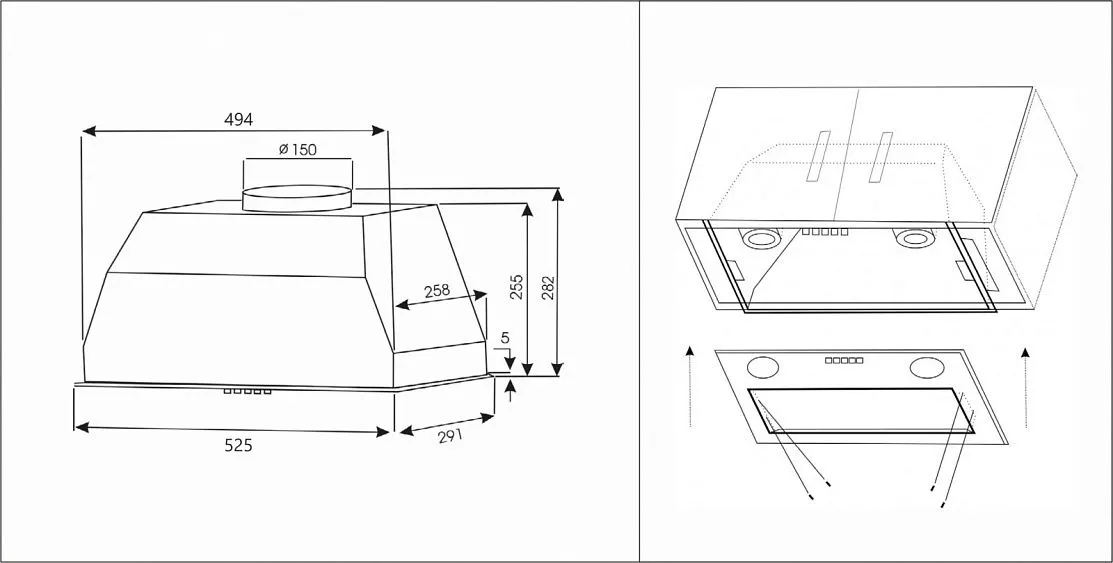 494

ø 150

258

255

282

5

525

291