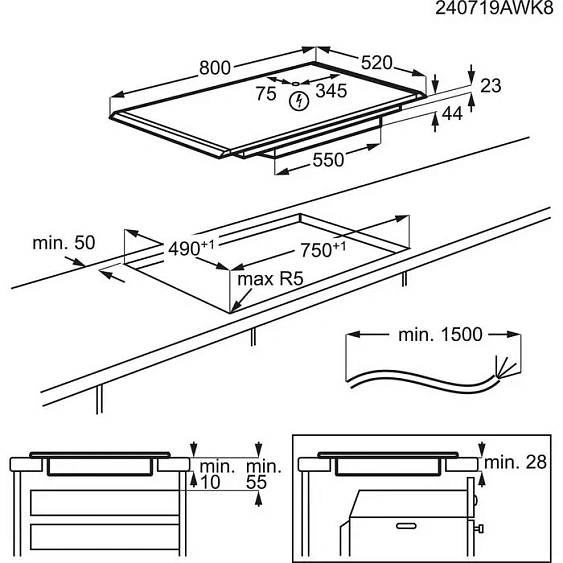 240719AWK8

800
520
75
345
23
44
550

min. 50
$490^{+1}$
$750^{+1}$
max R5

min. 1500

min.
10
min.
55

min. 28