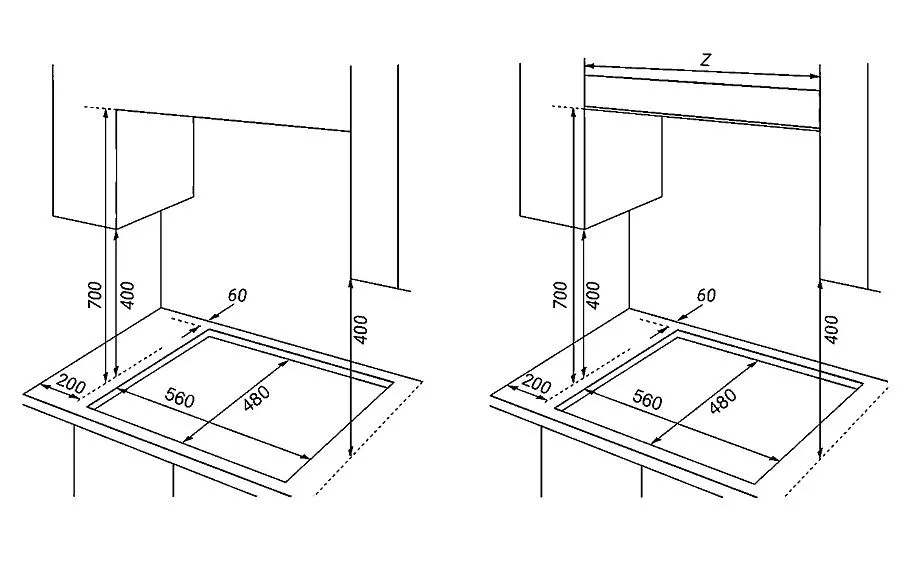 700
400
60
400
200
560
480

Z
700
400
60
400
200
560
480