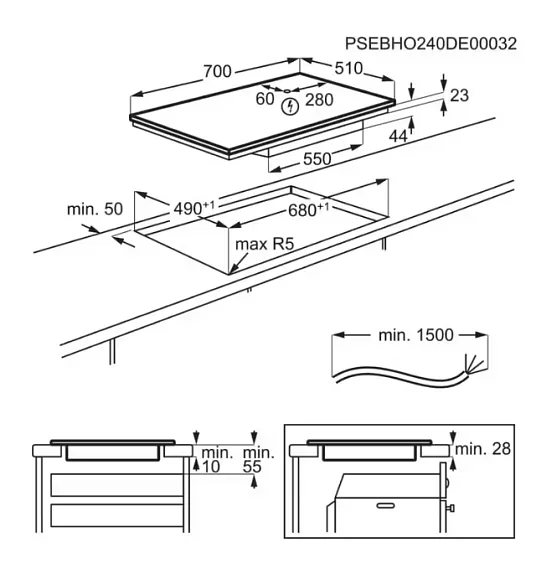 PSEBHO240DE00032

700

510

60

280

23

44

550

min. 50

$490^{+1}$

$680^{+1}$

max R5

min. 1500

min.
10

min.
55

min. 28