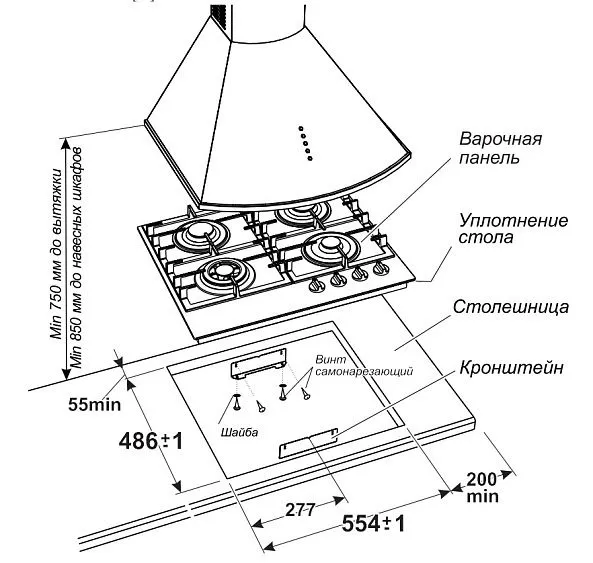 Min 750 мм до вытяжки
Min 850 мм до навесных шкафов

Варочная панель

Уплотнение стола

Столешница

Кронштейн

Винт самонарезающий

Шайба

55min

486±1

277

554±1

200 min