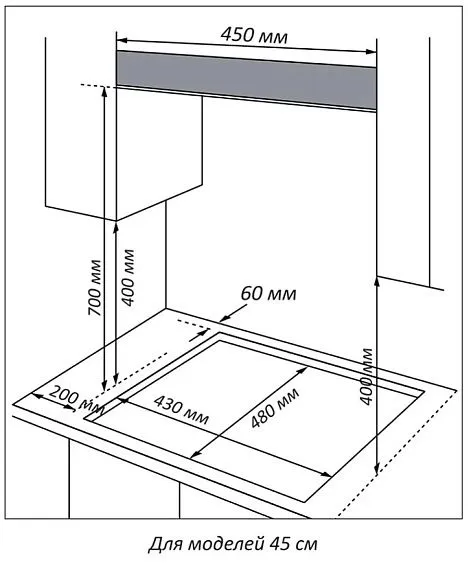 450 мм

700 мм

400 мм

60 мм

400 мм

200 мм

430 мм

480 мм

Для моделей 45 см