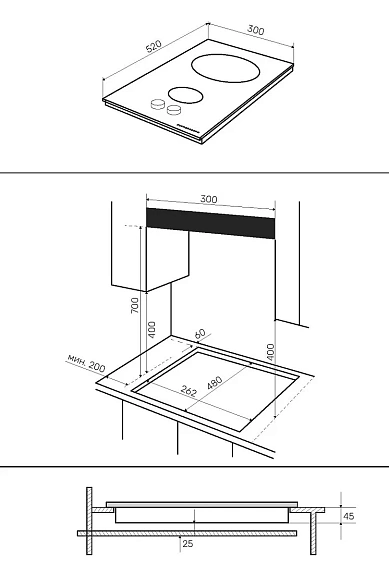 520
300

300
700
400
60
400
мин. 200
262
480

45
25