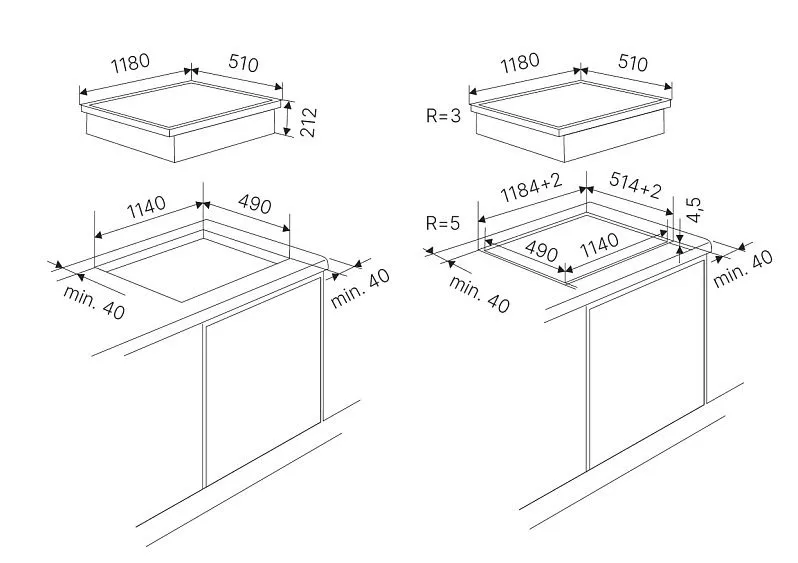 1180
510
212
1140
490
min. 40
min. 40

1180
510
R=3
1184+2
514+2
4,5
R=5
490
1140
min. 40
min. 40