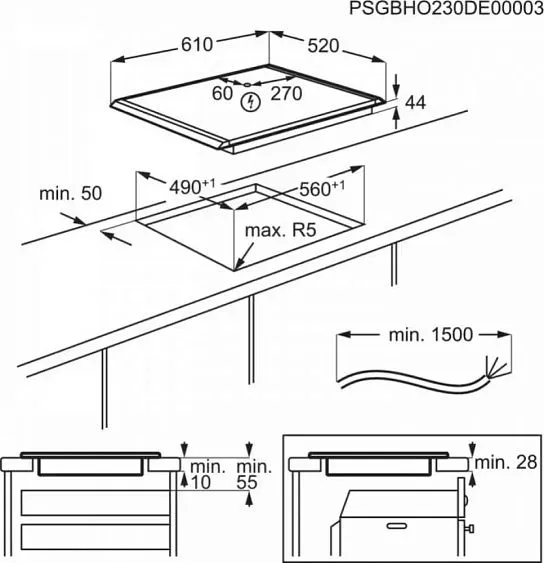 PSGBHO230DE00003

610

520

60

270

44

min. 50

$490^{+1}$

$560^{+1}$

max. R5

min. 1500

min.
10

min.
55

min. 28