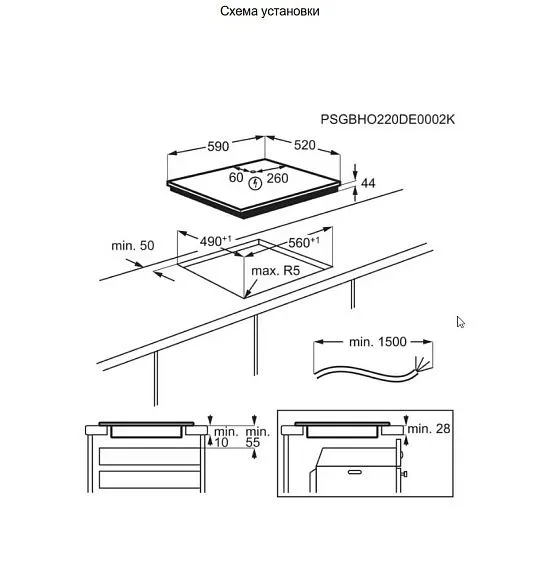 Схема установки

PSGBHO220DE0002K

590
520
60
260
44
min. 50
$490^{+1}$
$560^{+1}$
max. R5
min. 1500
min.
10
min.
55
min. 28