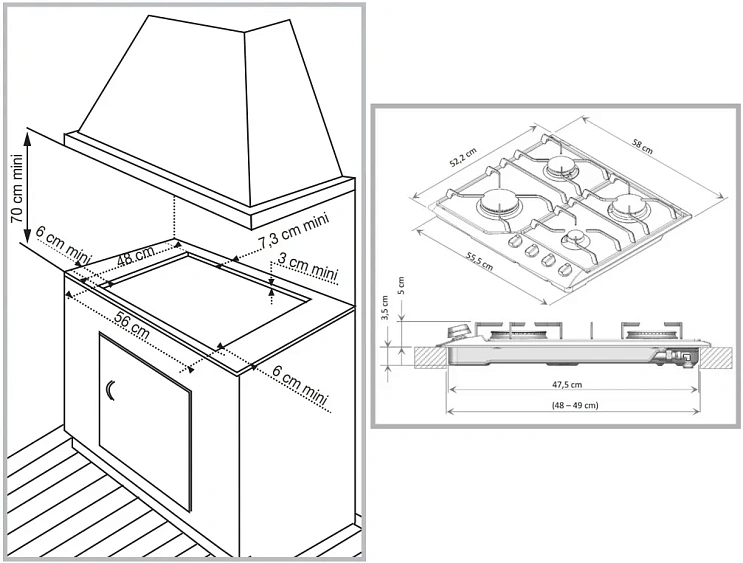 70 cm mini
6 cm mini
48 cm
7,3 cm mini
3 cm mini
56 cm
6 cm mini

52,2 cm
58 cm
55,5 cm
3,5 cm
5 cm
47,5 cm
(48 – 49 cm)