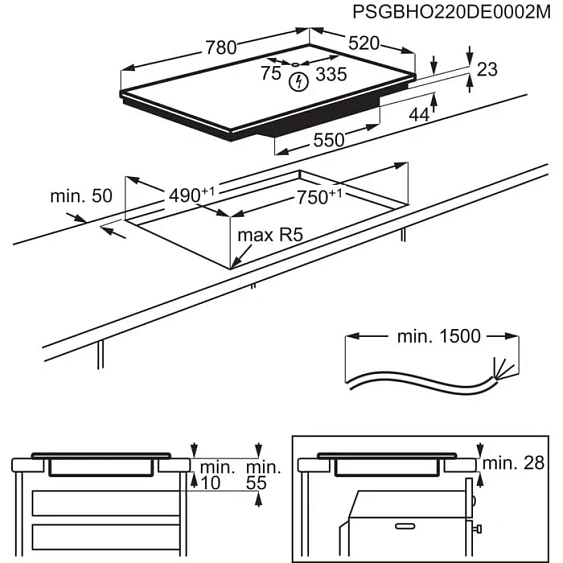 PSGBHO220DE0002M

780
520
75
335
23
44
550

min. 50
$490^{+1}$
$750^{+1}$
max R5

min. 1500

min. 10
min. 55

min. 28