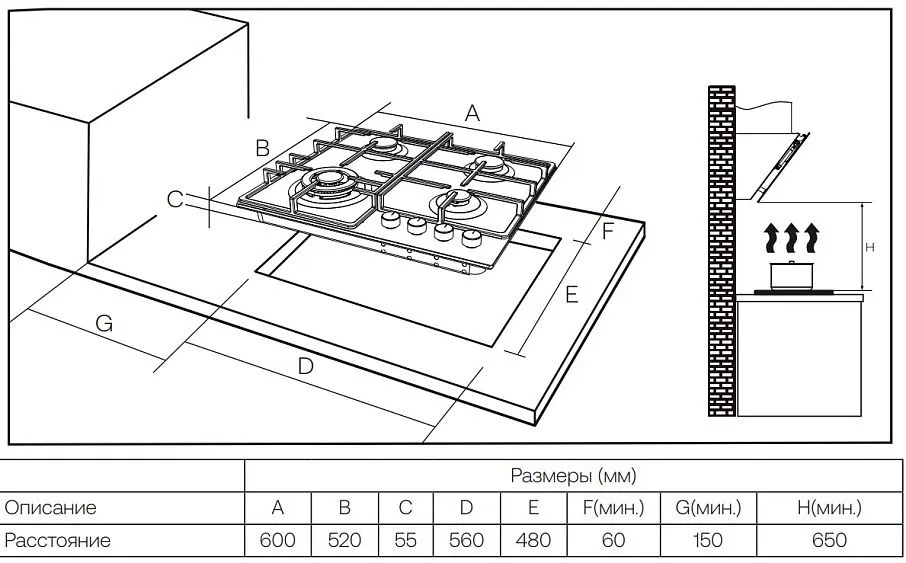 A
B
C
F
E
G
D
H

| | Размеры (мм) | | | | | | | |
|---|---|---|---|---|---|---|---|---|
| Описание | A | B | C | D | E | F(мин.) | G(мин.) | H(мин.) |
| Расстояние | 600 | 520 | 55 | 560 | 480 | 60 | 150 | 650 |