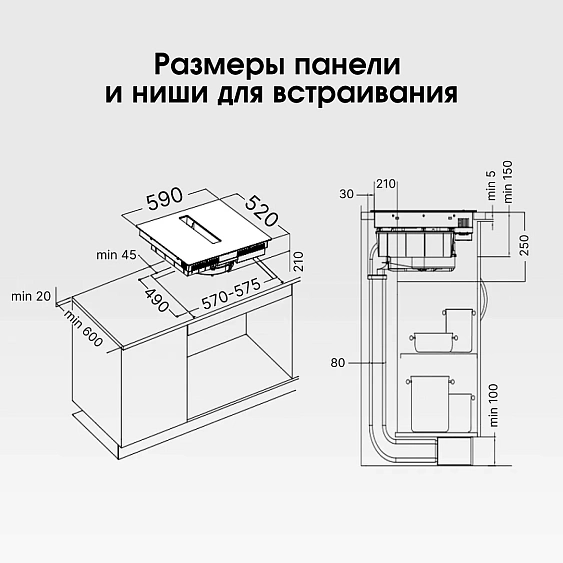 Размеры панели
и ниши для встраивания

590
520
min 45
210
490
570-575
min 20
min 600

30
210
min 5
min 150
250
80
min 100