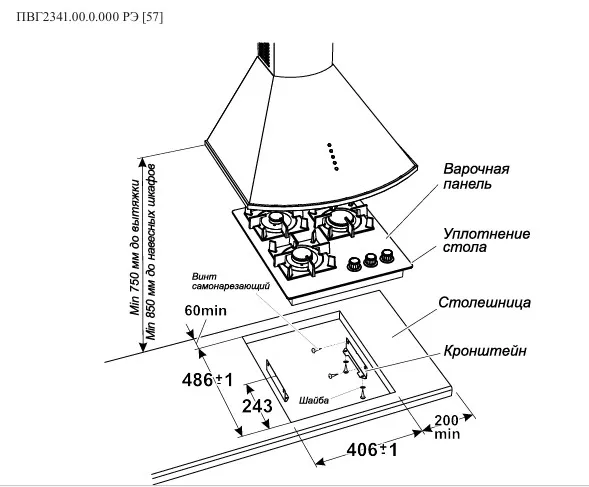 ПВГ2341.00.0.000 РЭ [57]

Min 750 мм до вытяжки
Min 850 мм до навесных шкафов

Варочная панель

Уплотнение стола

Винт самонарезающий

Столешница

60min

Кронштейн

486±1

243

Шайба

200 min

406±1