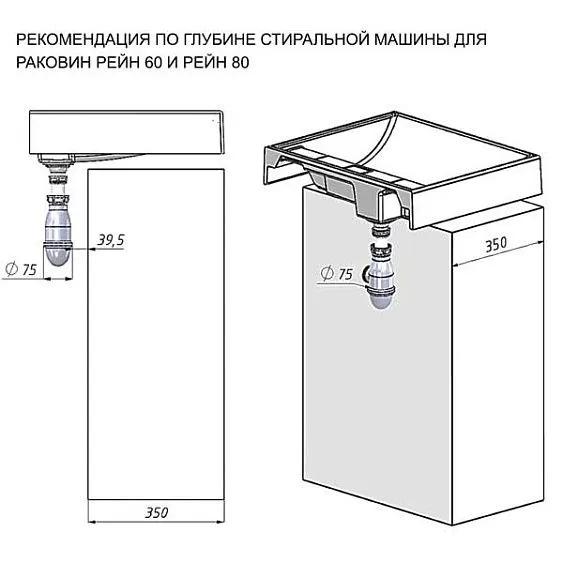 РЕКОМЕНДАЦИЯ ПО ГЛУБИНЕ СТИРАЛЬНОЙ МАШИНЫ ДЛЯ РАКОВИН РЕЙН 60 И РЕЙН 80

39,5

$\varnothing$ 75

350

350

$\varnothing$ 75