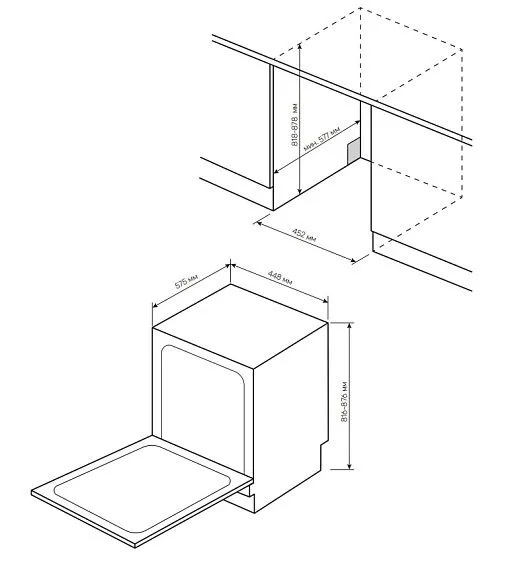 818-878 мм
мин. 577 мм
452 мм
575 мм
448 мм
816-876 мм