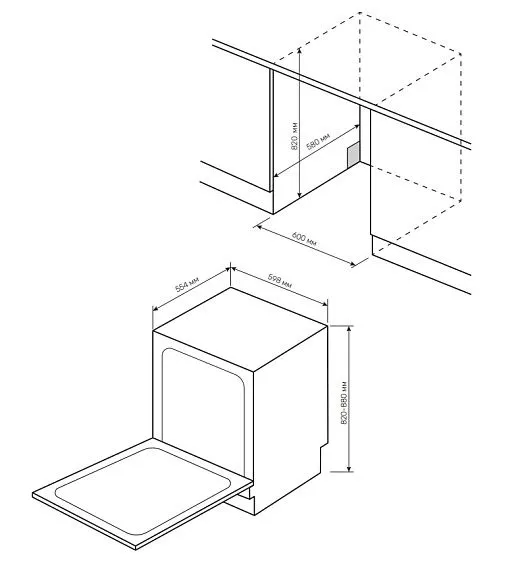 820 мм
580 мм
600 мм
554 мм
598 мм
820-880 мм