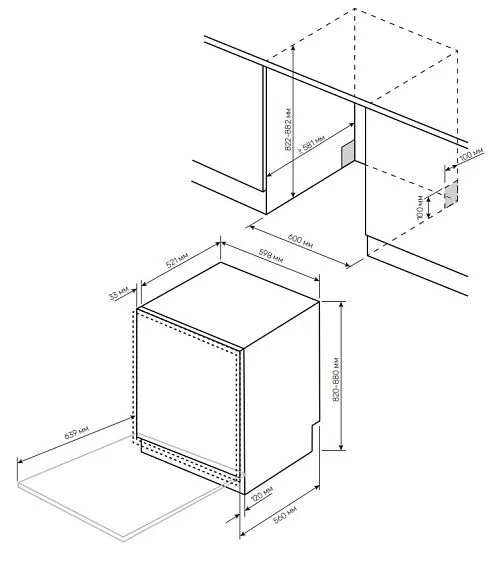 822-882 мм
≥ 581 мм
100 мм
100 мм
600 мм
521 мм
598 мм
33 мм
820-880 мм
639 мм
120 мм
560 мм