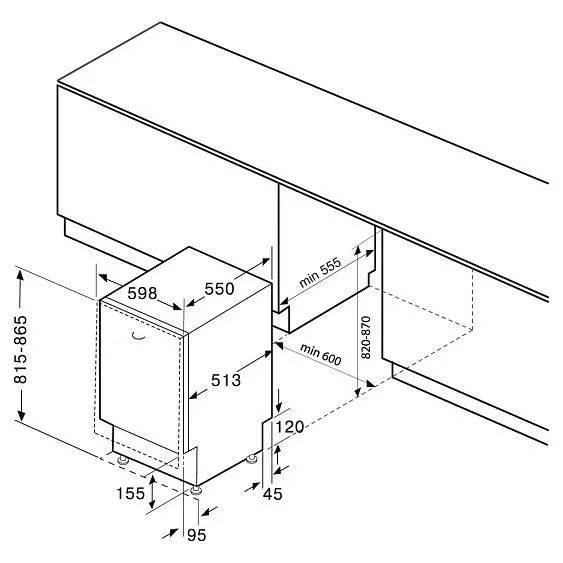 815-865

598

550

min 555

820-870

min 600

513

120

155

45

95