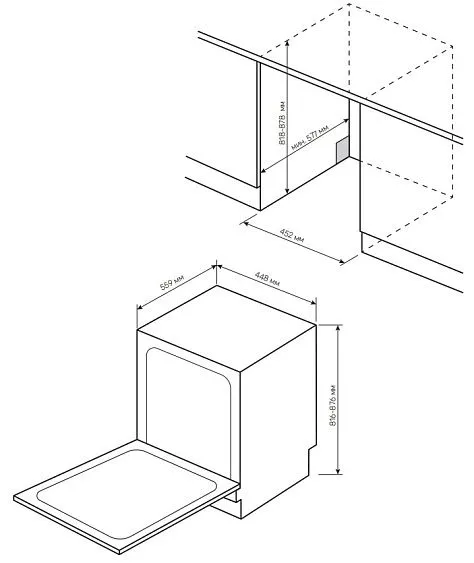 818-878 мм
мин. 577 мм
452 мм
559 мм
448 мм
816-876 мм