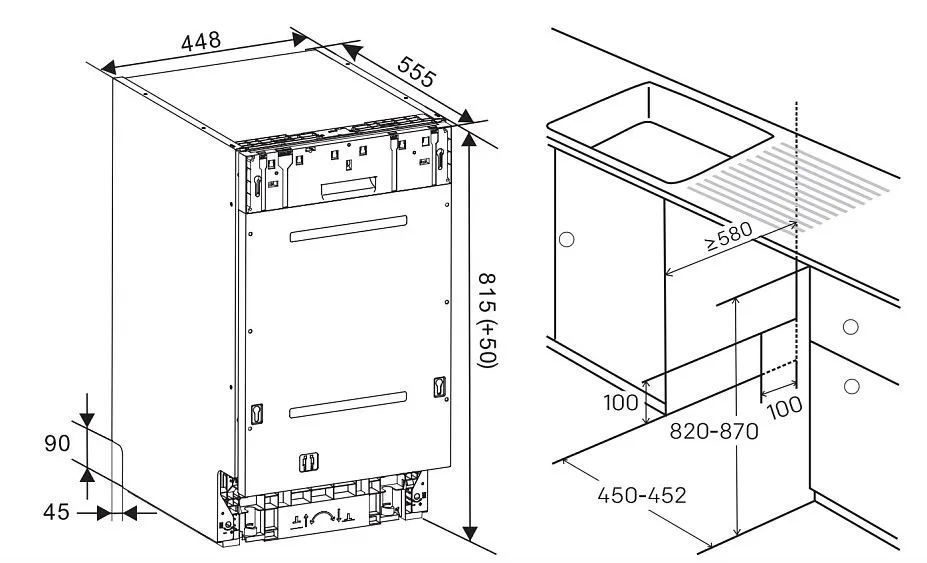 448
555
815 (+50)
90
45
≥580
100
100
820-870
450-452