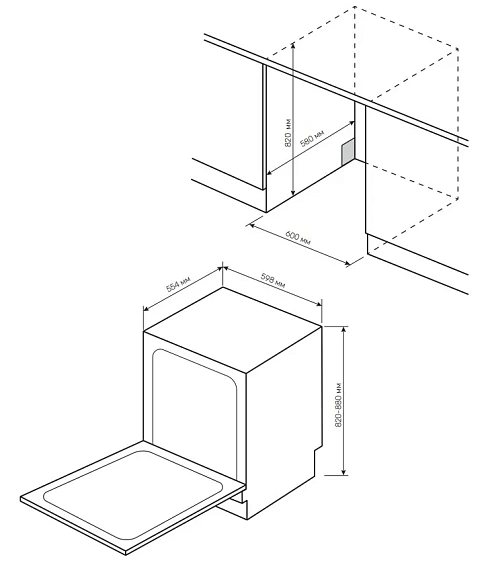 820 мм
580 мм
600 мм
554 мм
598 мм
820-880 мм