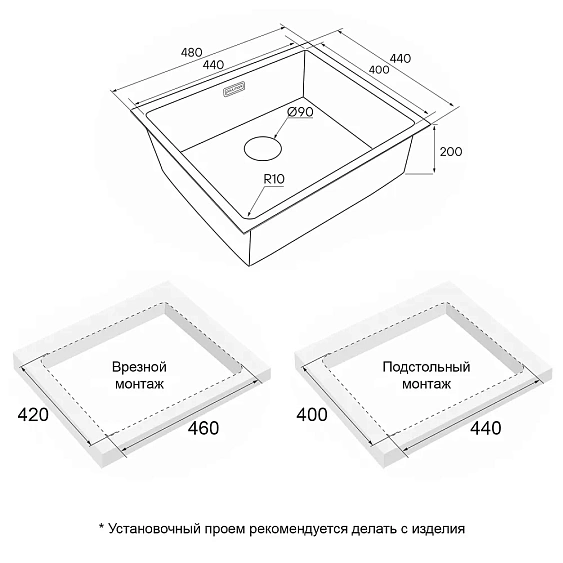 480
440
440
400
Ø90
200
R10

Врезной монтаж
420
460

Подстольный монтаж
400
440

* Установочный проем рекомендуется делать с изделия