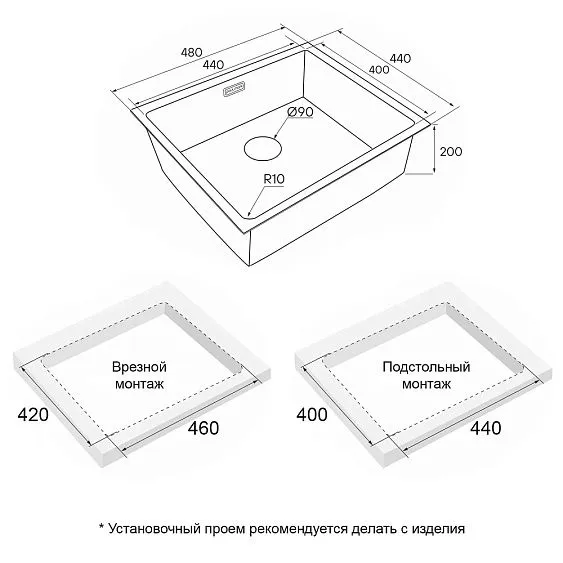 480
440
440
400
Ø90
200
R10

Врезной монтаж
420
460

Подстольный монтаж
400
440

* Установочный проем рекомендуется делать с изделия