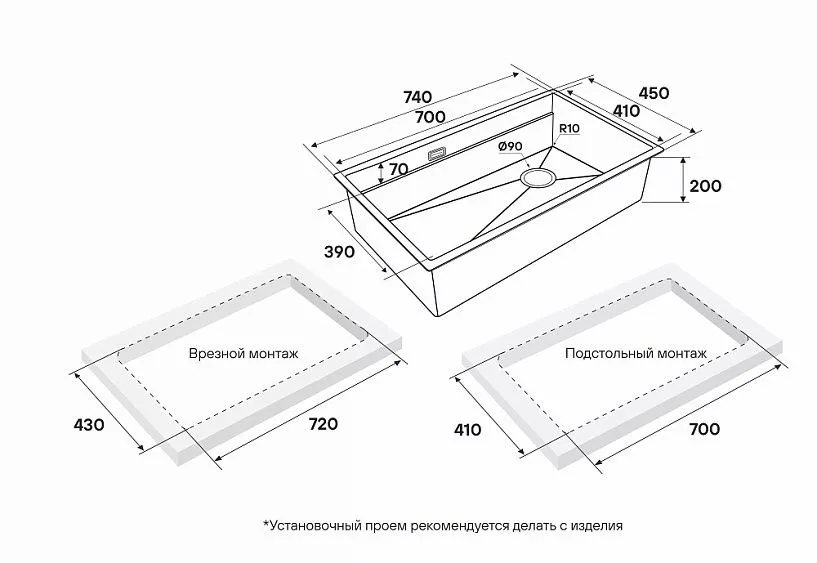 740
700
450
410
R10
Ø90
70
200
390

Врезной монтаж
430
720

Подстольный монтаж
410
700

*Установочный проем рекомендуется делать с изделия