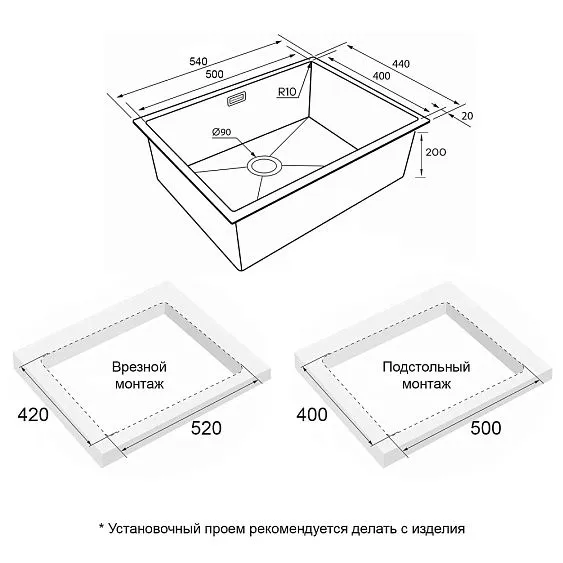 540
500
440
400
R10
20
Ø90
200

Врезной монтаж
420
520

Подстольный монтаж
400
500

* Установочный проем рекомендуется делать с изделия