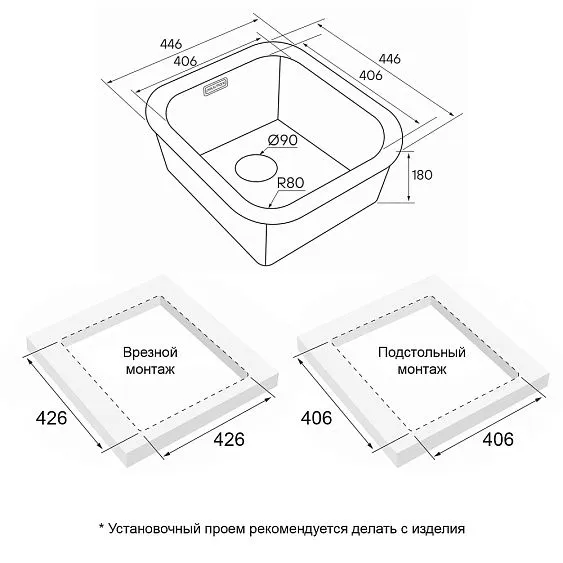 446
406
446
406
Ø90
R80
180

Врезной монтаж
426
426

Подстольный монтаж
406
406

* Установочный проем рекомендуется делать с изделия