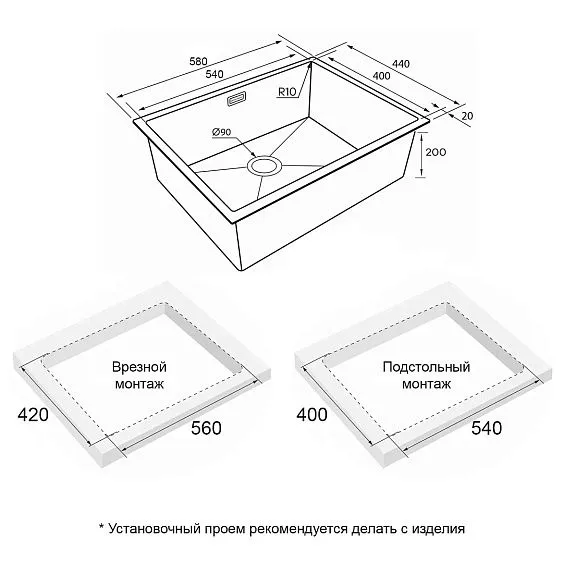 580
540
440
400
R10
20
Ø90
200

Врезной монтаж
420
560

Подстольный монтаж
400
540

* Установочный проем рекомендуется делать с изделия