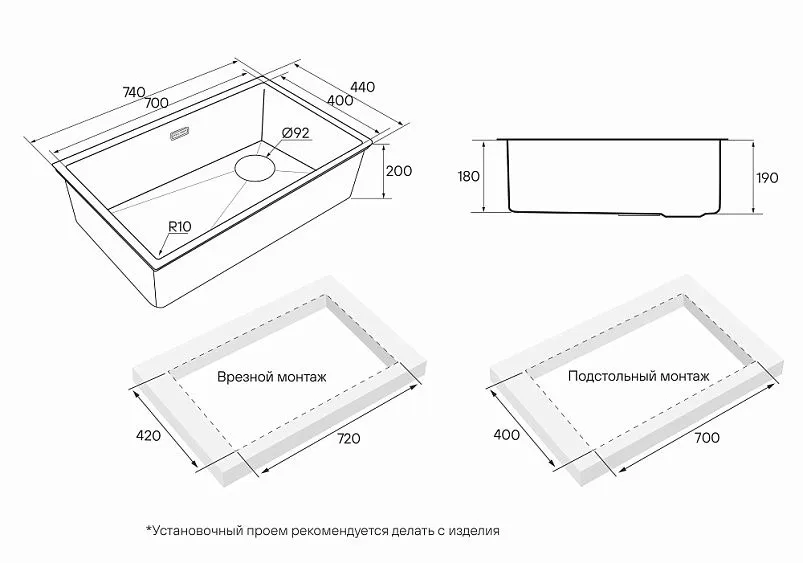 740
700
440
400
Ø92
200
R10
180
190
Врезной монтаж
420
720
Подстольный монтаж
400
700
*Установочный проем рекомендуется делать с изделия