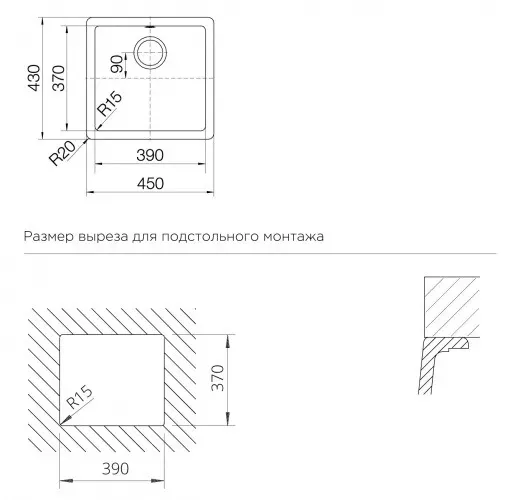 430
370
90
R15
R20
390
450

Размер выреза для подстольного монтажа

R15
370
390