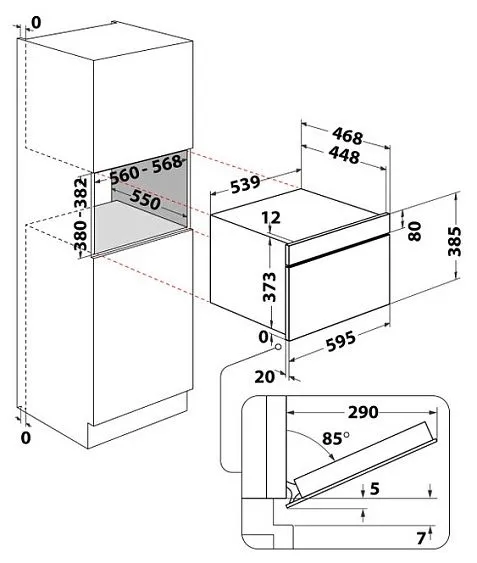 0
560 - 568
550
380 - 382
0
468
448
539
12
80
385
373
0
595
20
290
85°
5
7