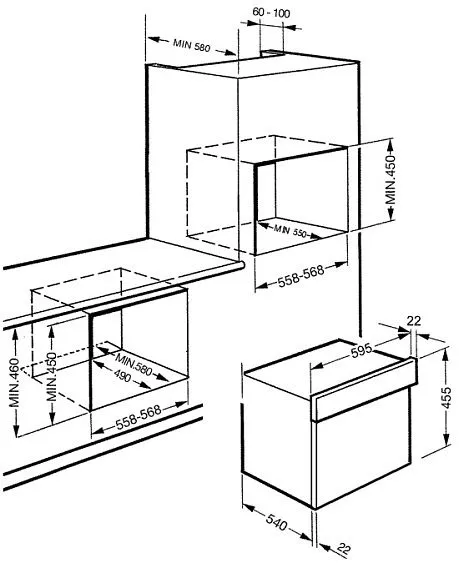 60 - 100
MIN 580
MIN.450
MIN 550
558-568
22
595
455
MIN.460
MIN.450
MIN.580
490
558-568
540
22