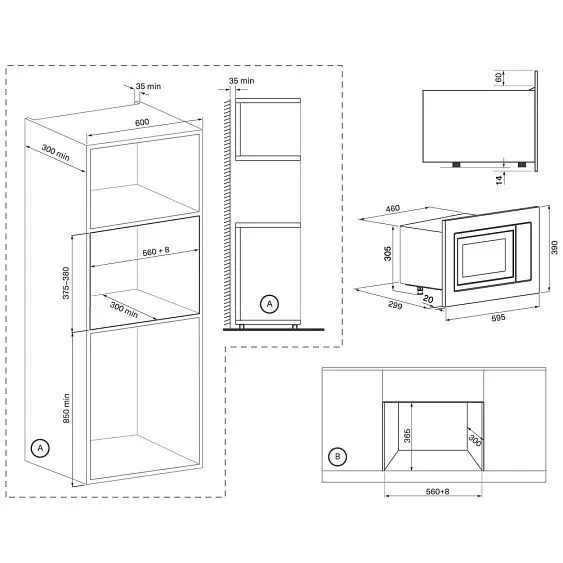 35 min
600
300 min
560 + 8
375–380
300 min
850 min
A
35 min
A
60
14
460
305
390
299
20
595
365
300
B
560+8