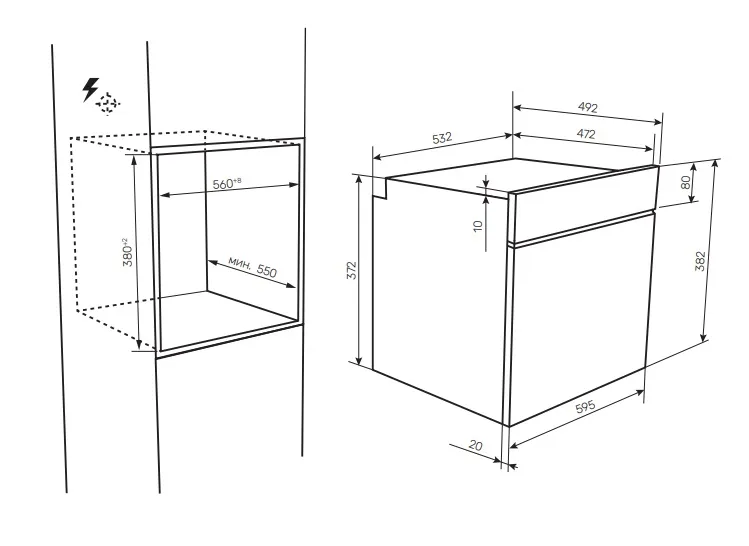 $560^{+8}$

$380^{+2}$

мин. 550

492

532

472

80

10

372

382

595

20