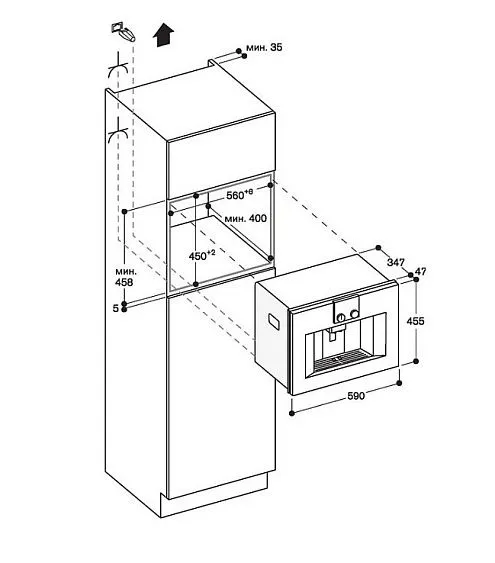 мин. 35

$560^{+8}$

мин. 400

$450^{+2}$

мин. 458

5

347

47

455

590