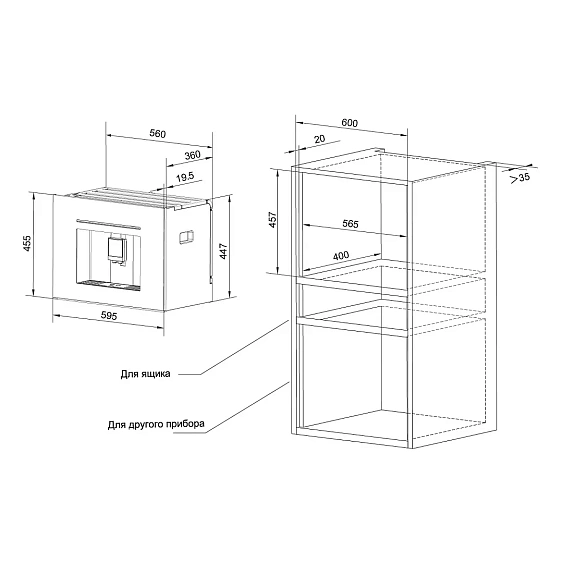 560
360
19.5
455
447
595
600
20
>35
457
565
400
Для ящика
Для другого прибора