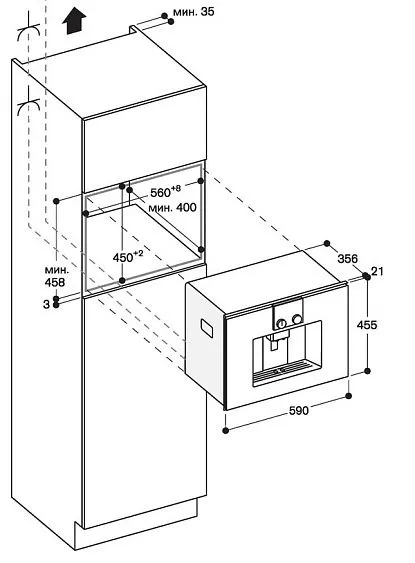 мин. 35

$560^{+8}$
мин. 400

$450^{+2}$

мин.
458

3

356

21

455

590