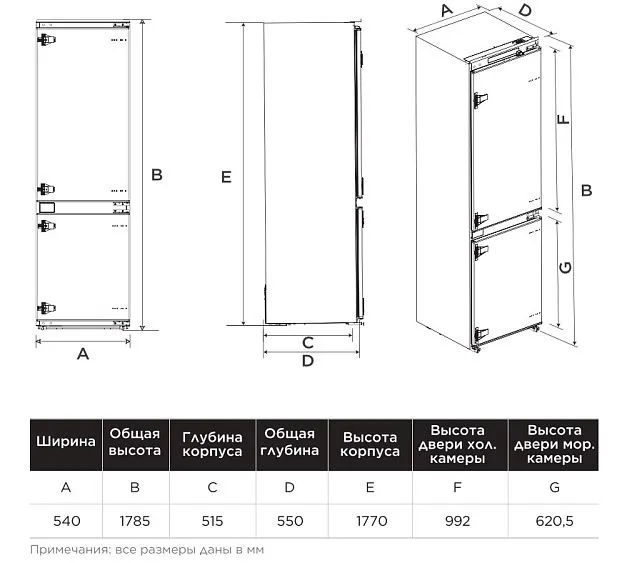 B

A

E

C

D

A D

F

B

G

| Ширина | Общая высота | Глубина корпуса | Общая глубина | Высота корпуса | Высота двери хол. камеры | Высота двери мор. камеры |
|---|---|---|---|---|---|---|
| A | B | C | D | E | F | G |
| 540 | 1785 | 515 | 550 | 1770 | 992 | 620,5 |

Примечания: все размеры даны в мм