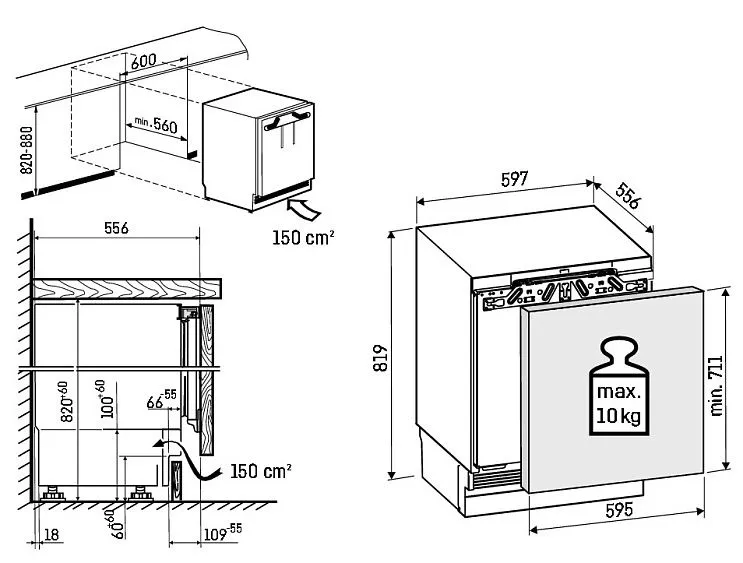 600

min. 560

820-880

150 cm²

556

$820^{+60}$

$100^{+60}$

$66^{-55}$

150 cm²

$60^{+60}$

18

$109^{-55}$

597

556

819

max.
10 kg

min. 711

595