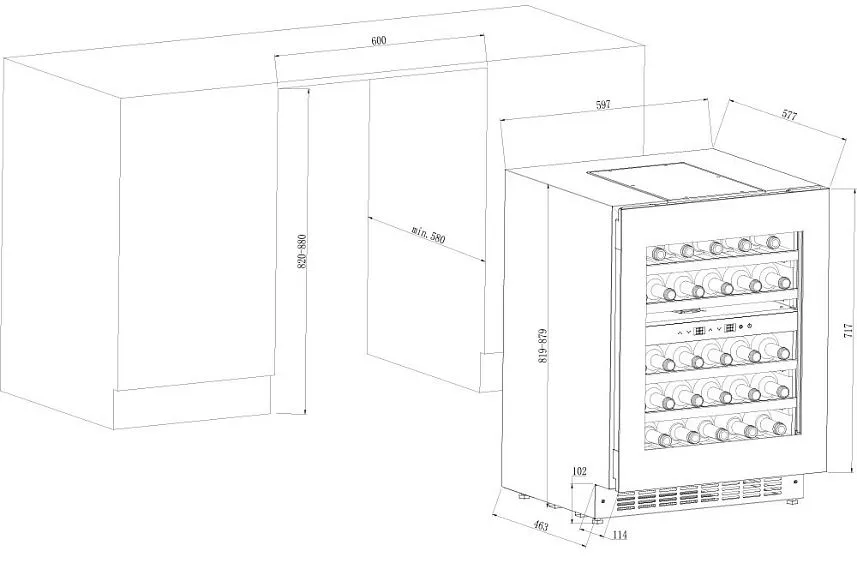 600
597
577
820-880
min. 580
819-879
717
102
463
114