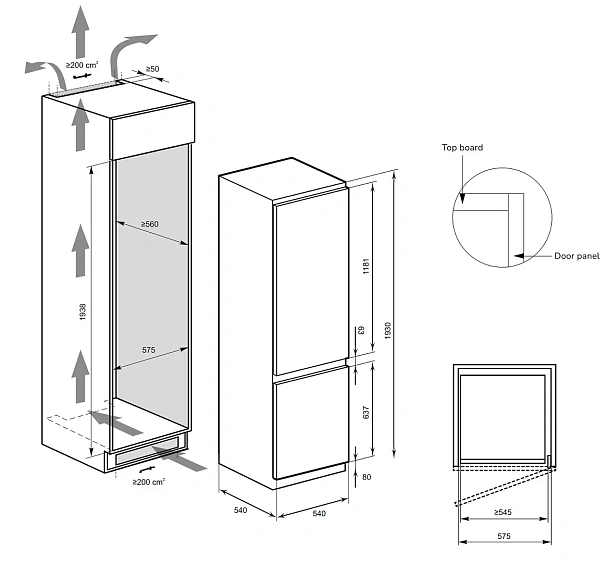 ≥200 cm²
≥50
≥560
1938
575
≥200 cm²
1181
63
1930
637
80
540
540
Top board
Door panel
≥545
575