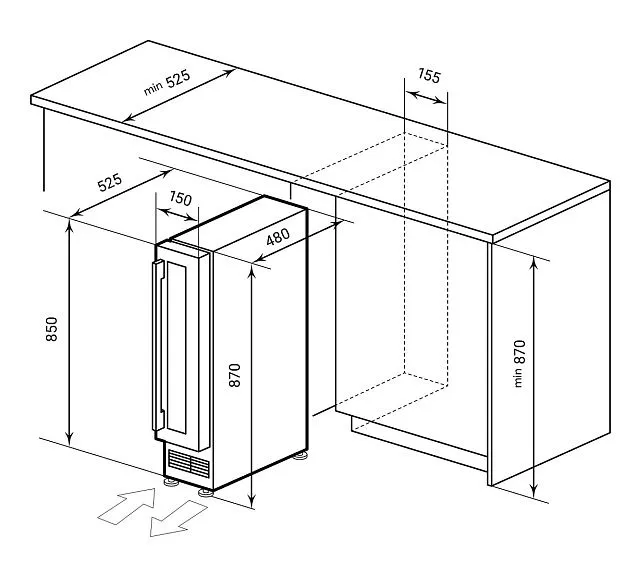 min 525
155
525
150
480
850
870
min 870