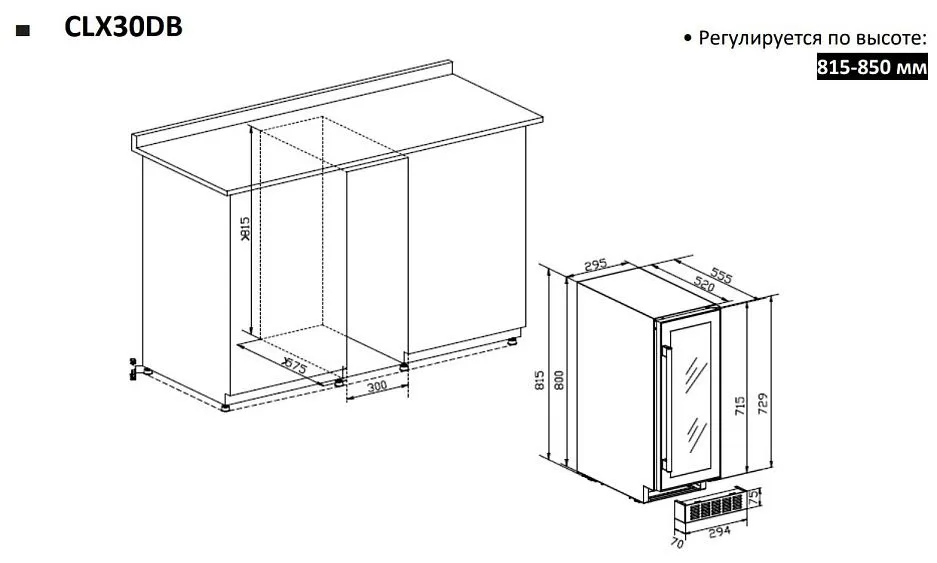 CLX30DB

• Регулируется по высоте:
815-850 мм

≥815
≥575
300

295
555
520
815
800
715
729
75
294
70