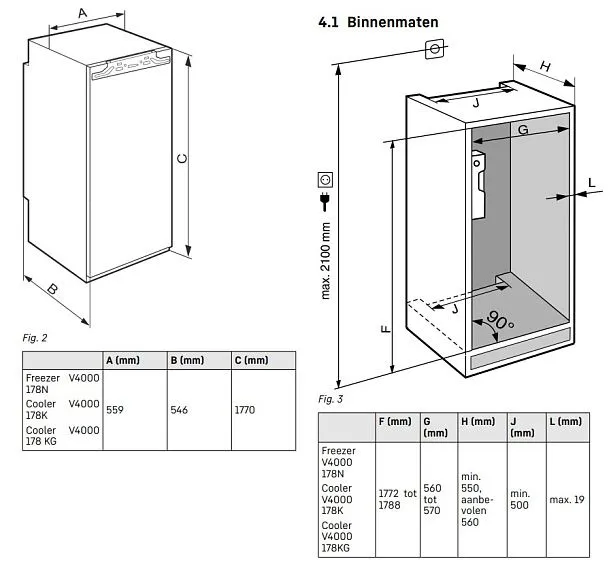 A

C

B

Fig. 2

| | A (mm) | B (mm) | C (mm) |
|---|---|---|---|
| Freezer V4000 178N Cooler V4000 178K Cooler V4000 178 KG | 559 | 546 | 1770 |

4.1 Binnenmaten

H

J

G

L

max. 2100 mm

F

J

90°

Fig. 3

| | F (mm) | G (mm) | H (mm) | J (mm) | L (mm) |
|---|---|---|---|---|---|
| Freezer V4000 178N Cooler V4000 178K Cooler V4000 178KG | 1772 tot 1788 | 560 tot 570 | min. 550, aanbevolen 560 | min. 500 | max. 19 |