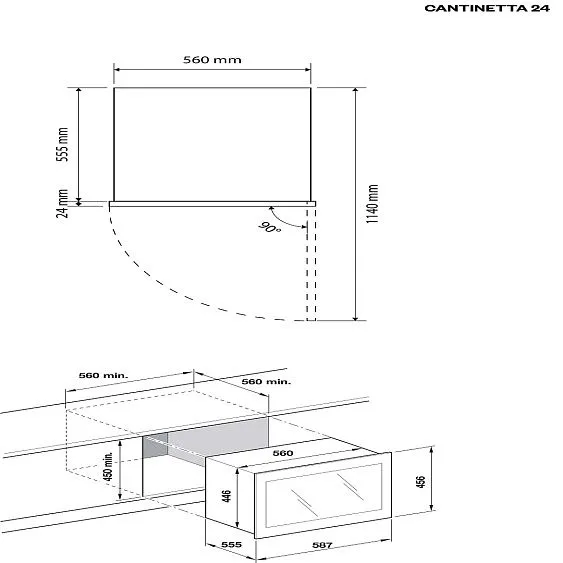 CANTINETTA 24

560 mm

555 mm

24 mm

90°

1140 mm

560 min.

560 min.

450 min.

560

446

456

555

587