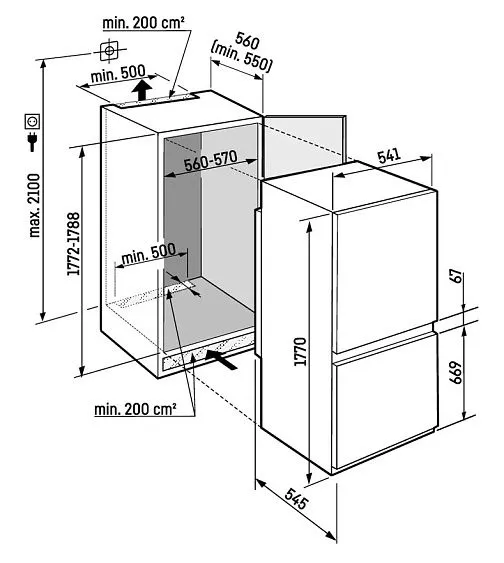 min. 200 cm²
560
(min. 550)
min. 500
max. 2100
1772-1788
560-570
541
min. 500
67
1770
669
min. 200 cm²
545